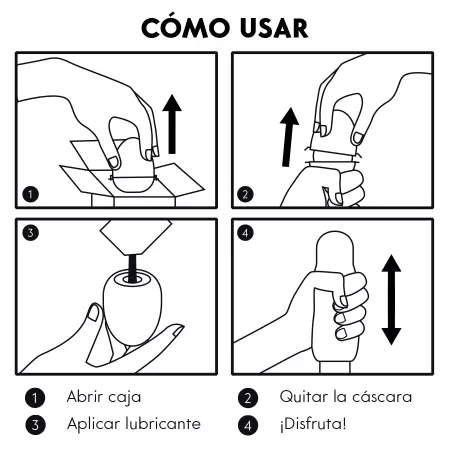 CÓMO USAR

1

2

3

4

1 Abrir caja

2 Quitar la cáscara

3 Aplicar lubricante

4 ¡Disfruta!