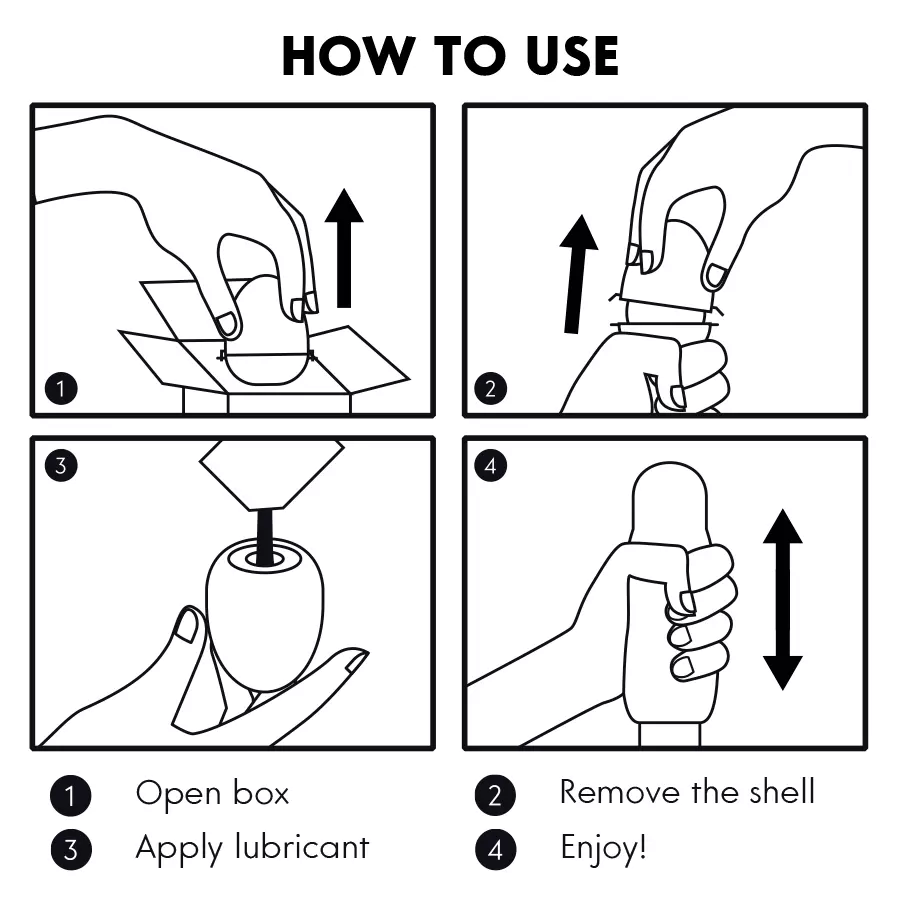 HOW TO USE

1

2

3

4

1 Open box

2 Remove the shell

3 Apply lubricant

4 Enjoy!