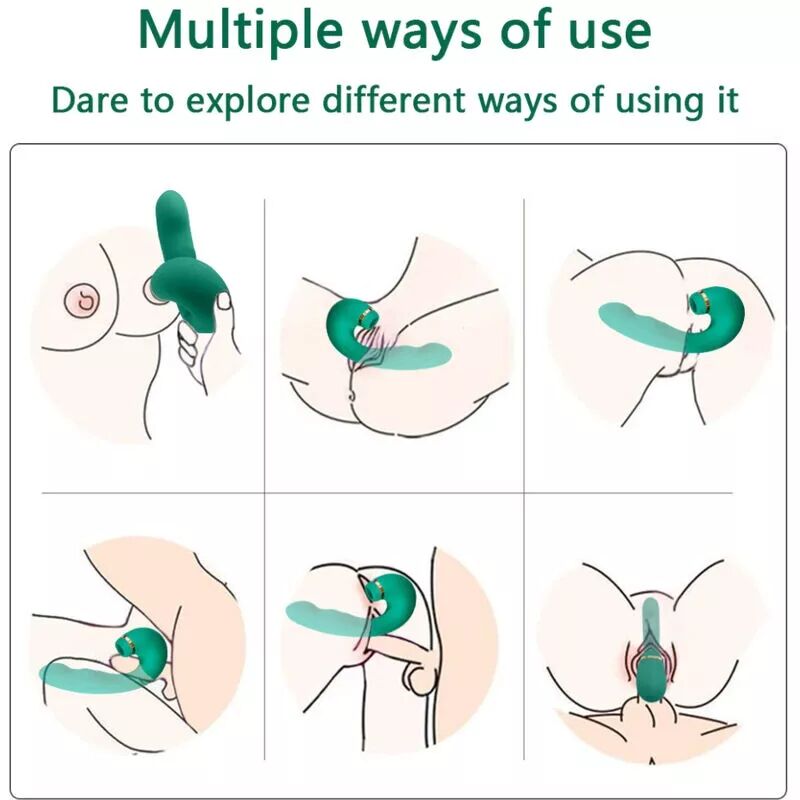 Multiple ways of use

Dare to explore different ways of using it